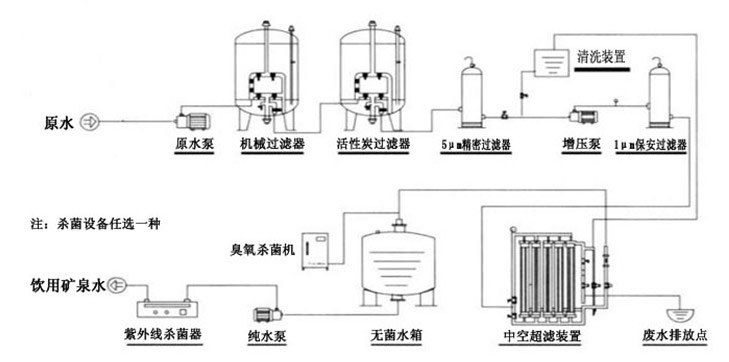 清洗装置

原水

原水泵

机械过滤器

活性炭过滤器

5μm精密过滤器

增压泵

1μm保安过滤器

注：杀菌设备任选一种

臭氧杀菌机

饮用矿泉水

紫外线杀菌器

纯水泵

无菌水箱

中空超滤装置

废水排放点